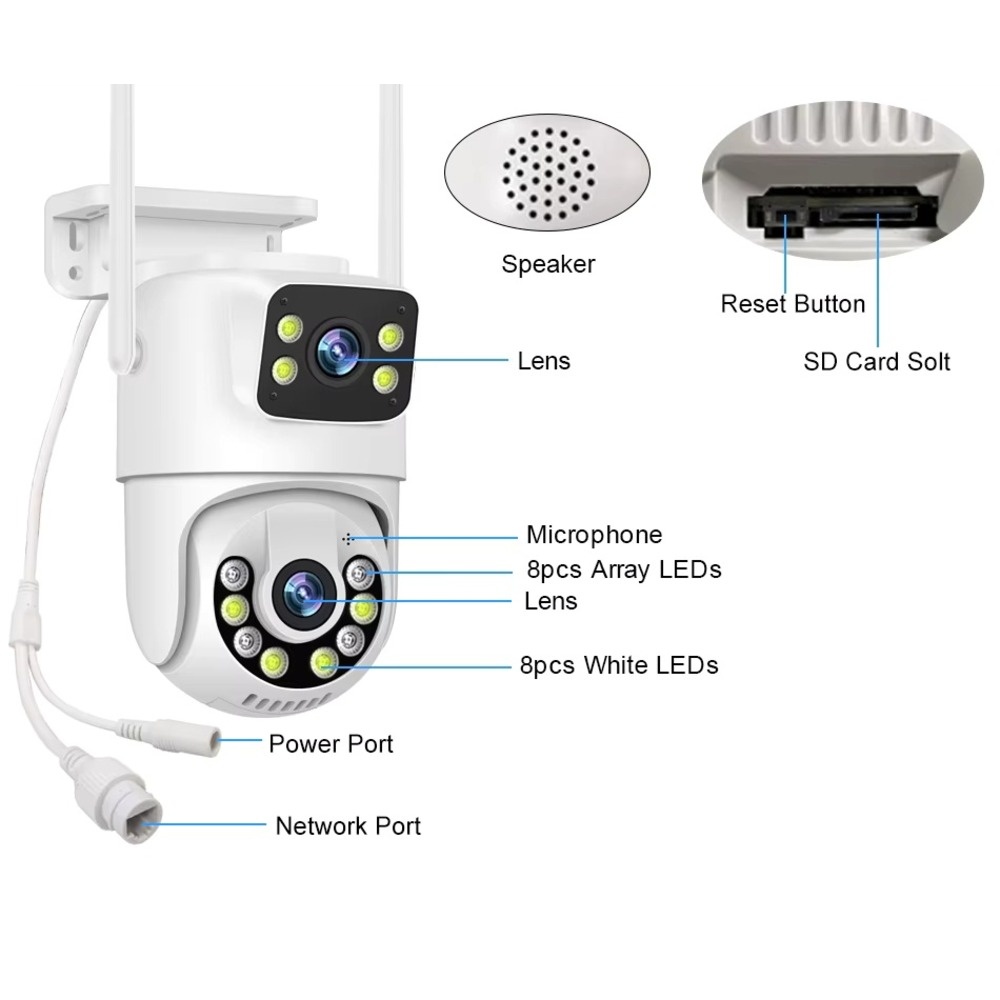 Speaker

Reset Button

SD Card Solt

Lens

Microphone

8pcs Array LEDs

Lens

8pcs White LEDs

Power Port

Network Port